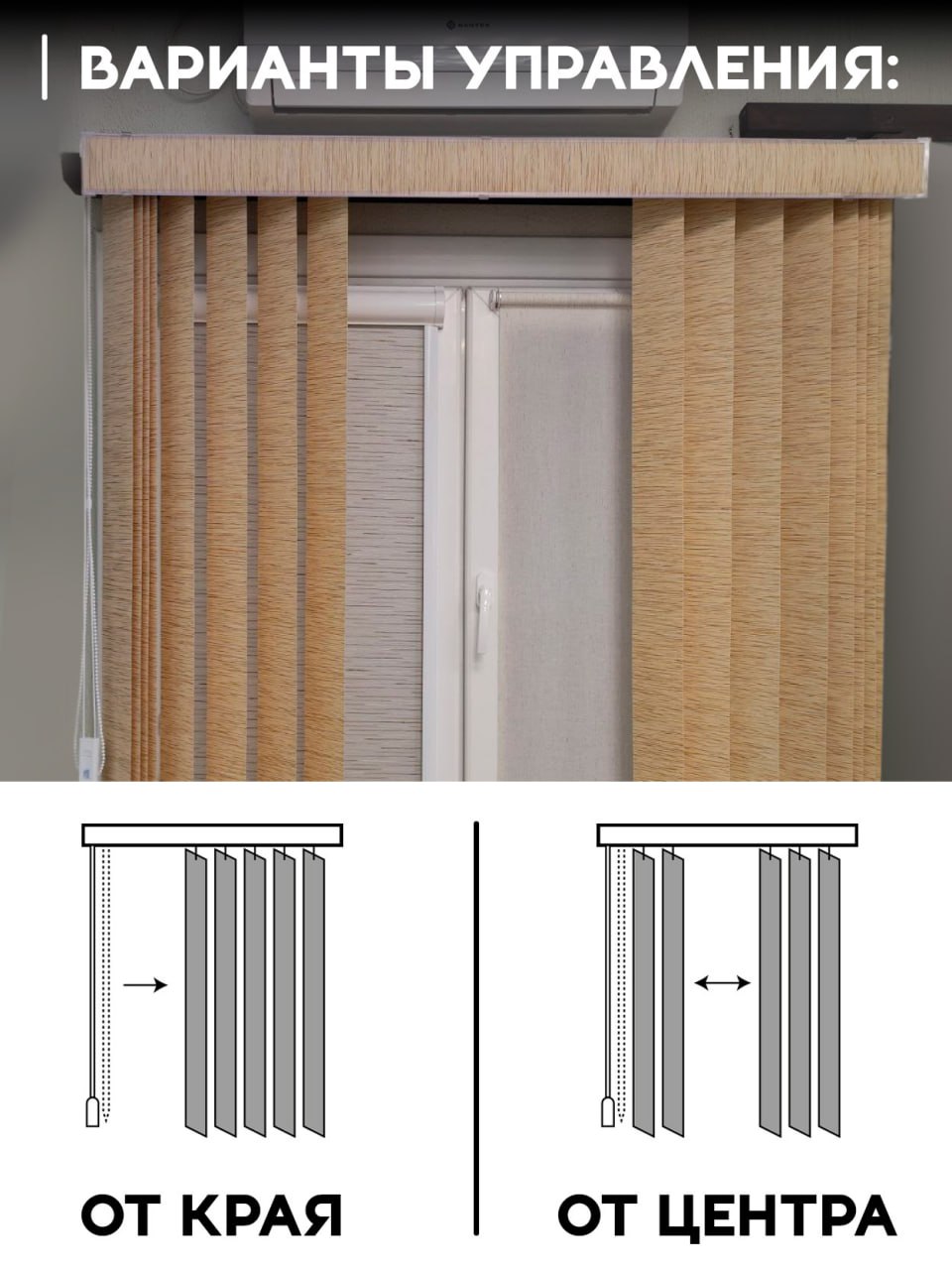 ВАРИАНТЫ УПРАВЛЕНИЯ:

ОТ КРАЯ

ОТ ЦЕНТРА